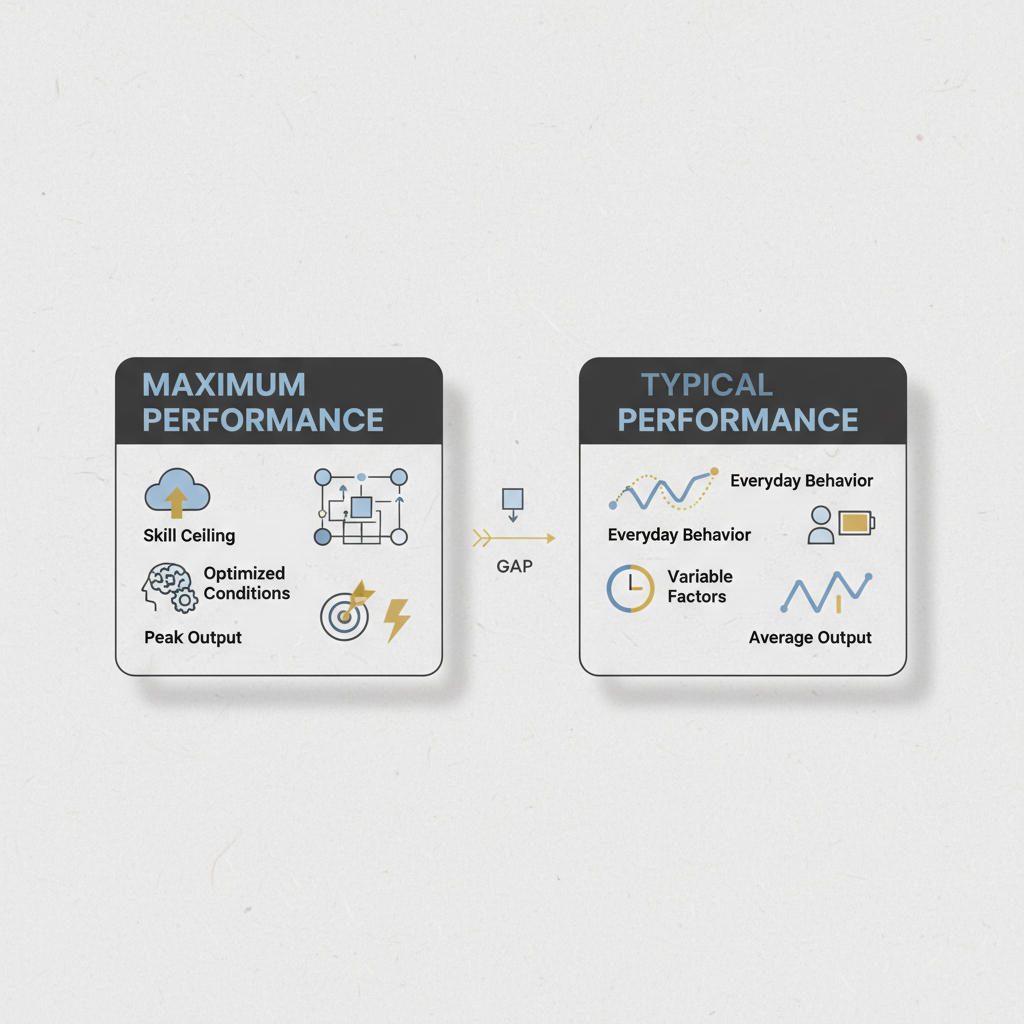 MAXIMUM PERFORMANCE

Skill Ceiling

Optimized Conditions

Peak Output

GAP

TYPICAL PERFORMANCE

Everyday Behavior

Everyday Behavior

Variable Factors

Average Output