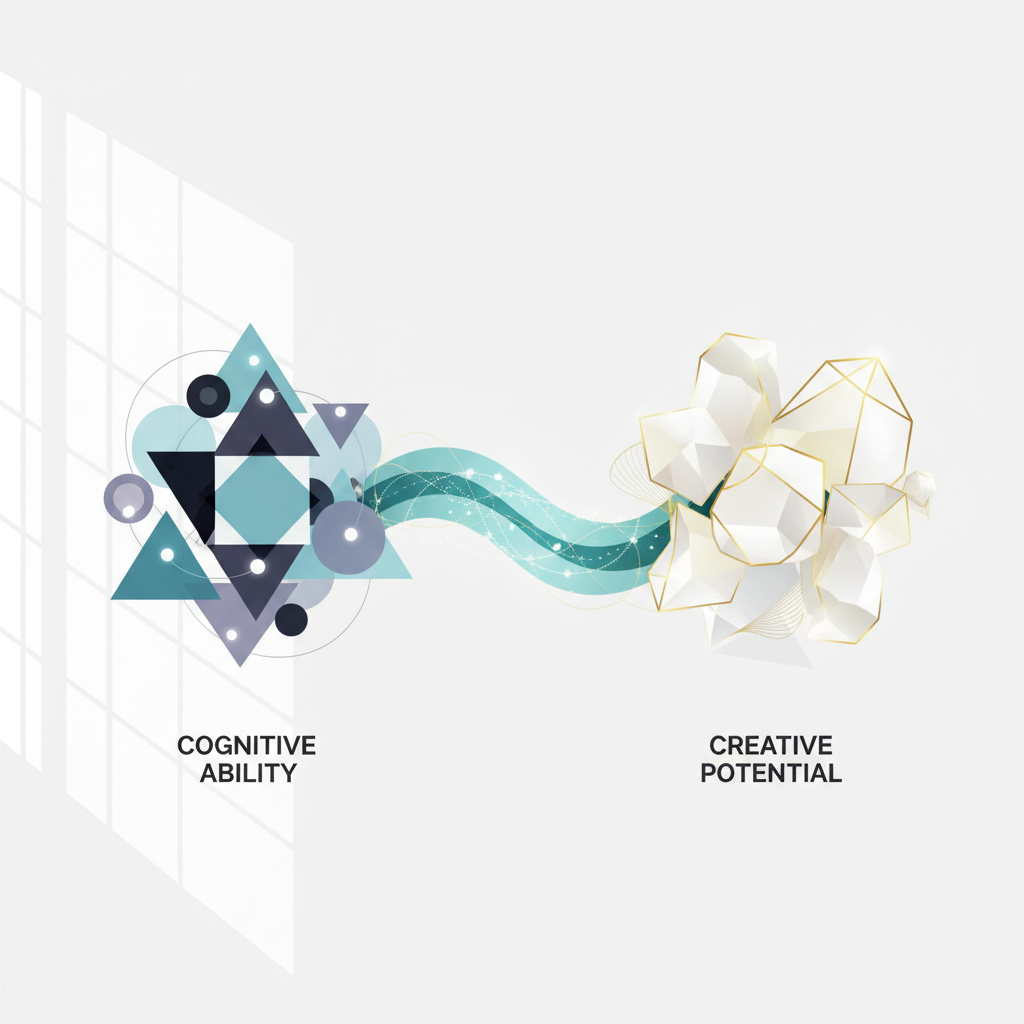 COGNITIVE ABILITY

CREATIVE POTENTIAL