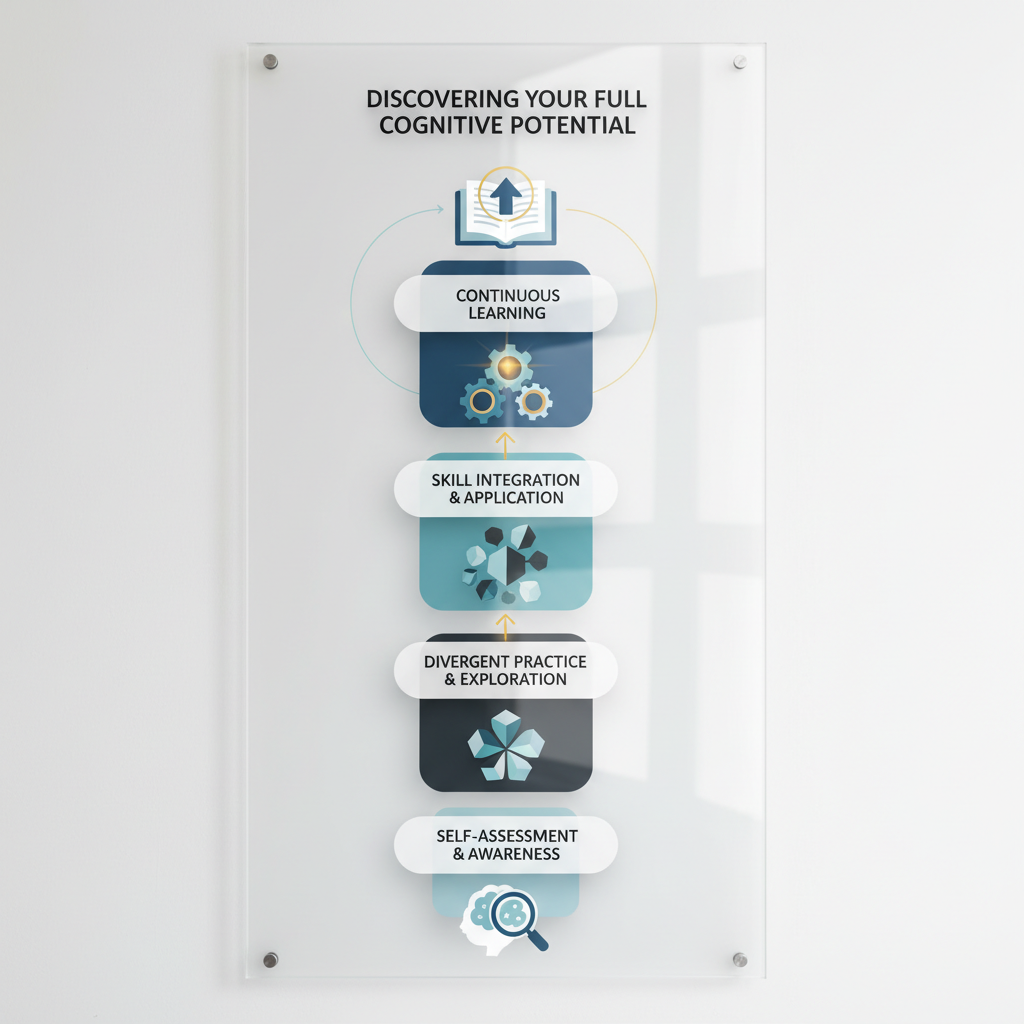 DISCOVERING YOUR FULL COGNITIVE POTENTIAL

CONTINUOUS LEARNING

SKILL INTEGRATION & APPLICATION

DIVERGENT PRACTICE & EXPLORATION

SELF-ASSESSMENT & AWARENESS