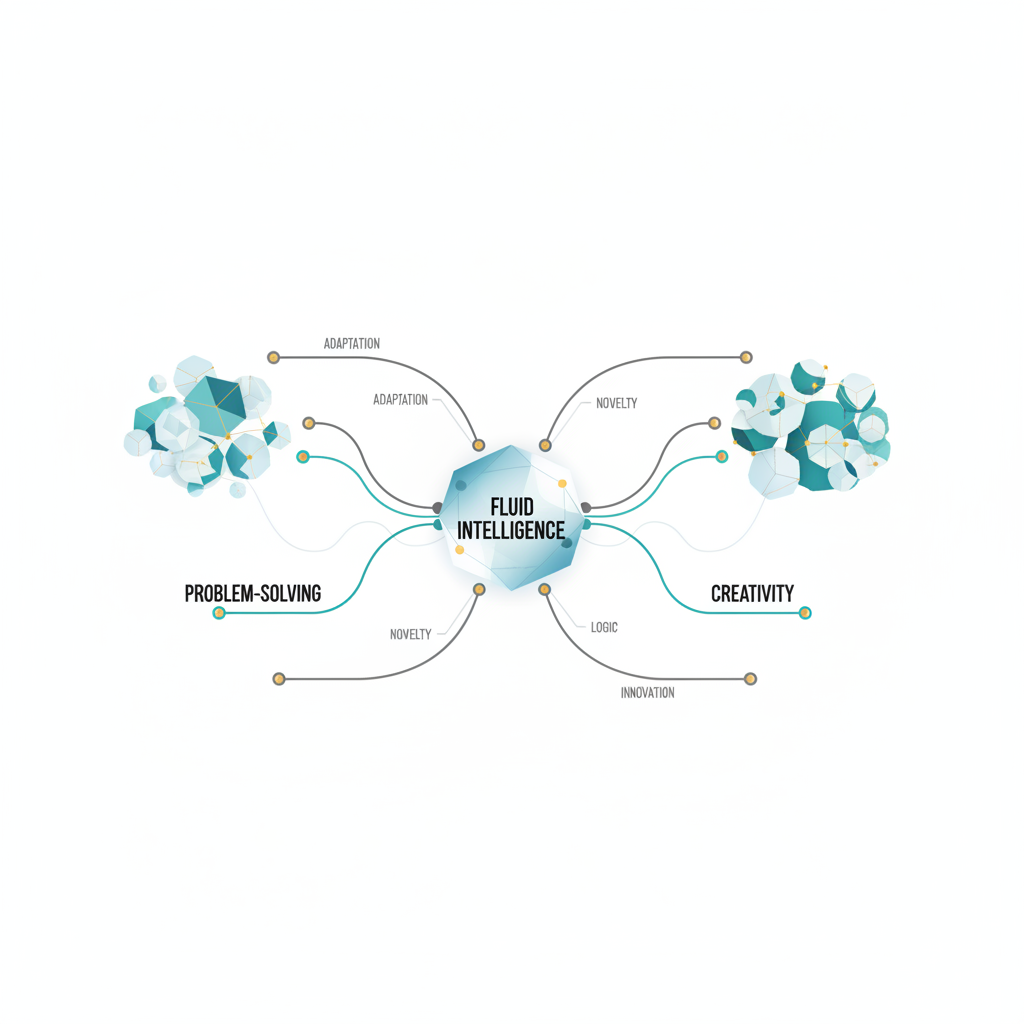 ADAPTATION

ADAPTATION

NOVELTY

FLUID INTELLIGENCE

PROBLEM-SOLVING

CREATIVITY

NOVELTY

LOGIC

INNOVATION