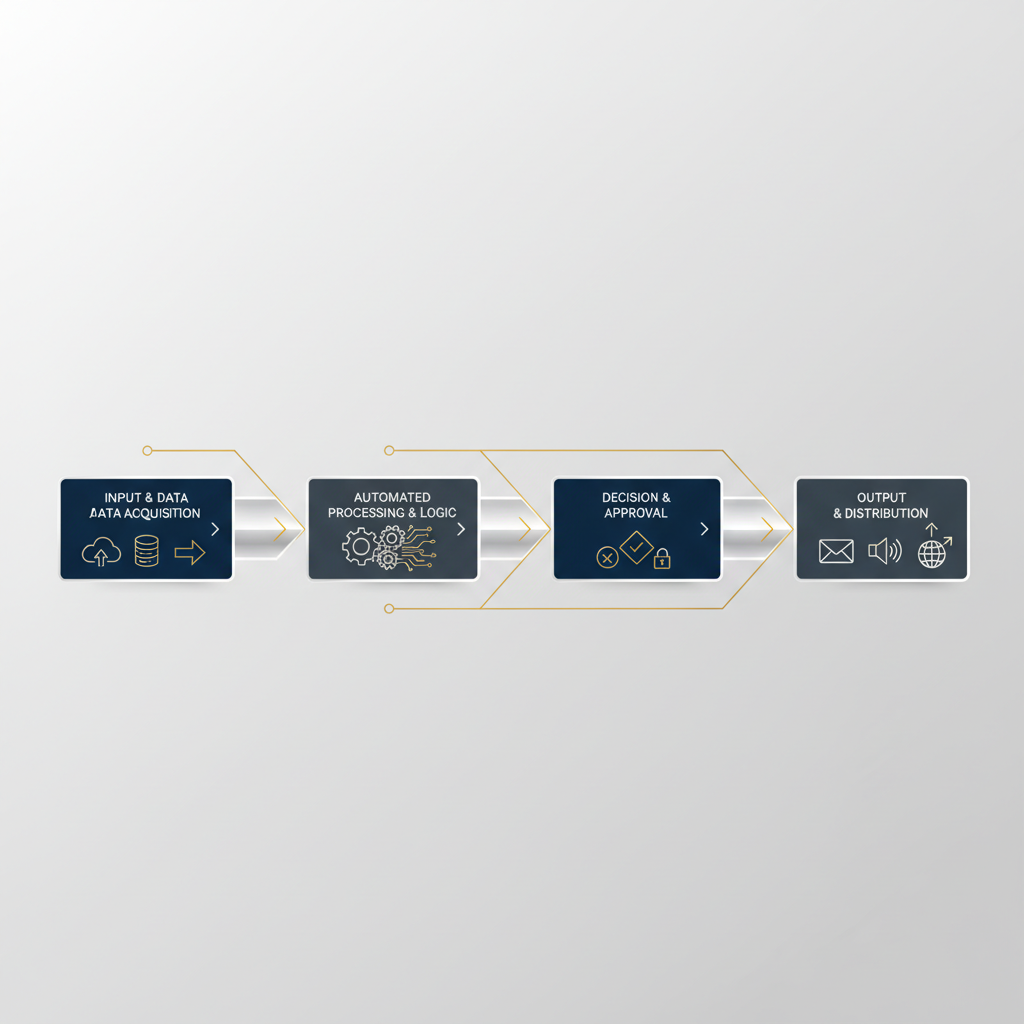 INPUT & DATA
AATA ACQUISITION

AUTOMATED
PROCESSING & LOGIC

DECISION &
APPROVAL

OUTPUT
& DISTRIBUTION