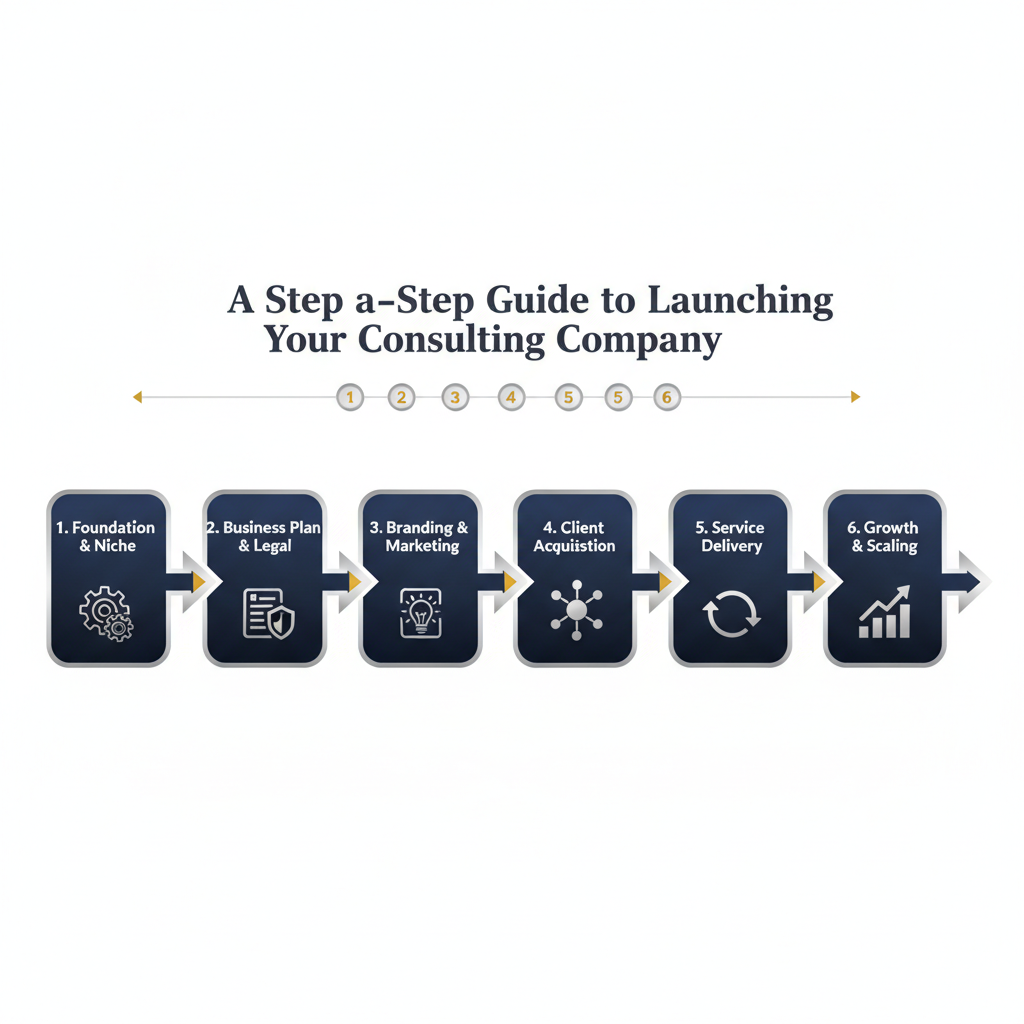 A Step a-Step Guide to Launching Your Consulting Company

1 2 3 4 5 5 6

1. Foundation & Niche

2. Business Plan & Legal

3. Branding & Marketing

4. Client Acquistion

5. Service Delivery

6. Growth & Scaling