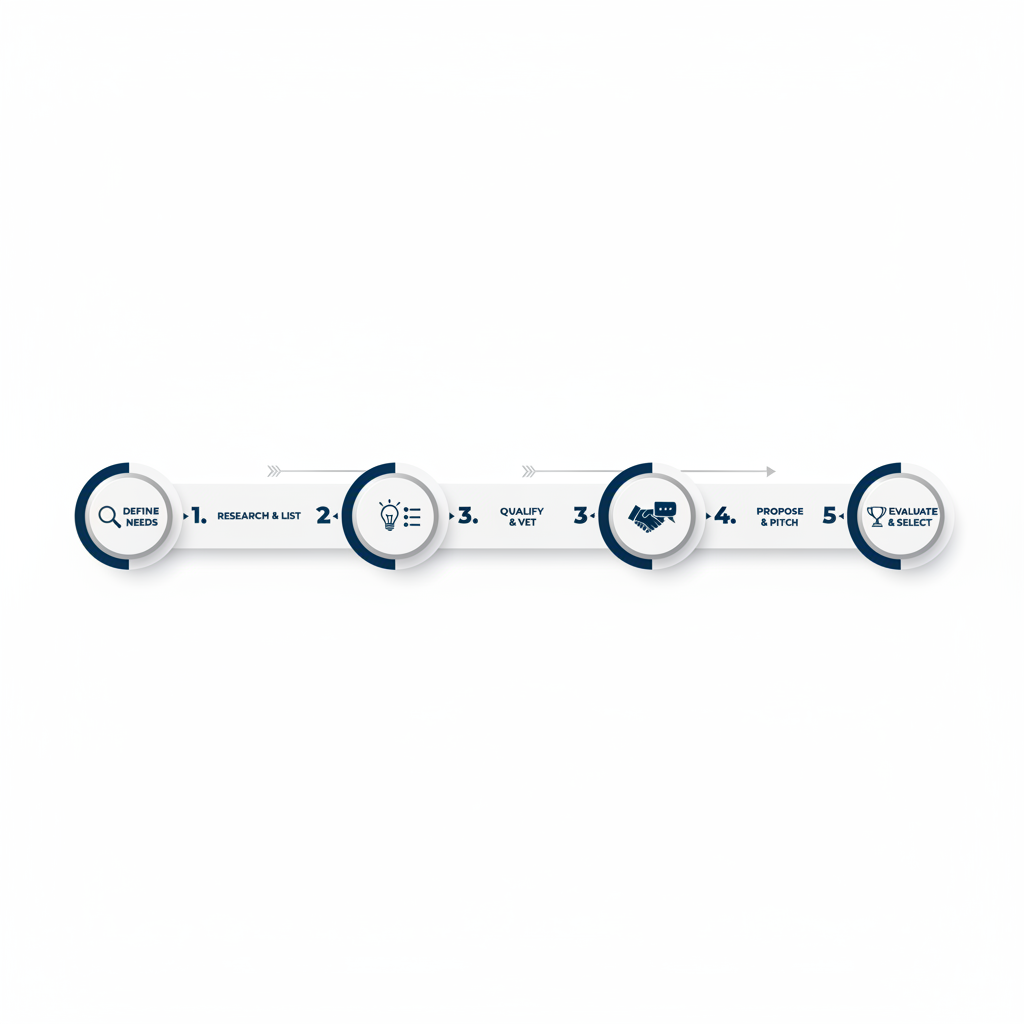 DEFINE NEEDS

1.

RESEARCH & LIST

2

3.

QUALIFY & VET

3

4.

PROPOSE & PITCH

5

EVALUATE & SELECT