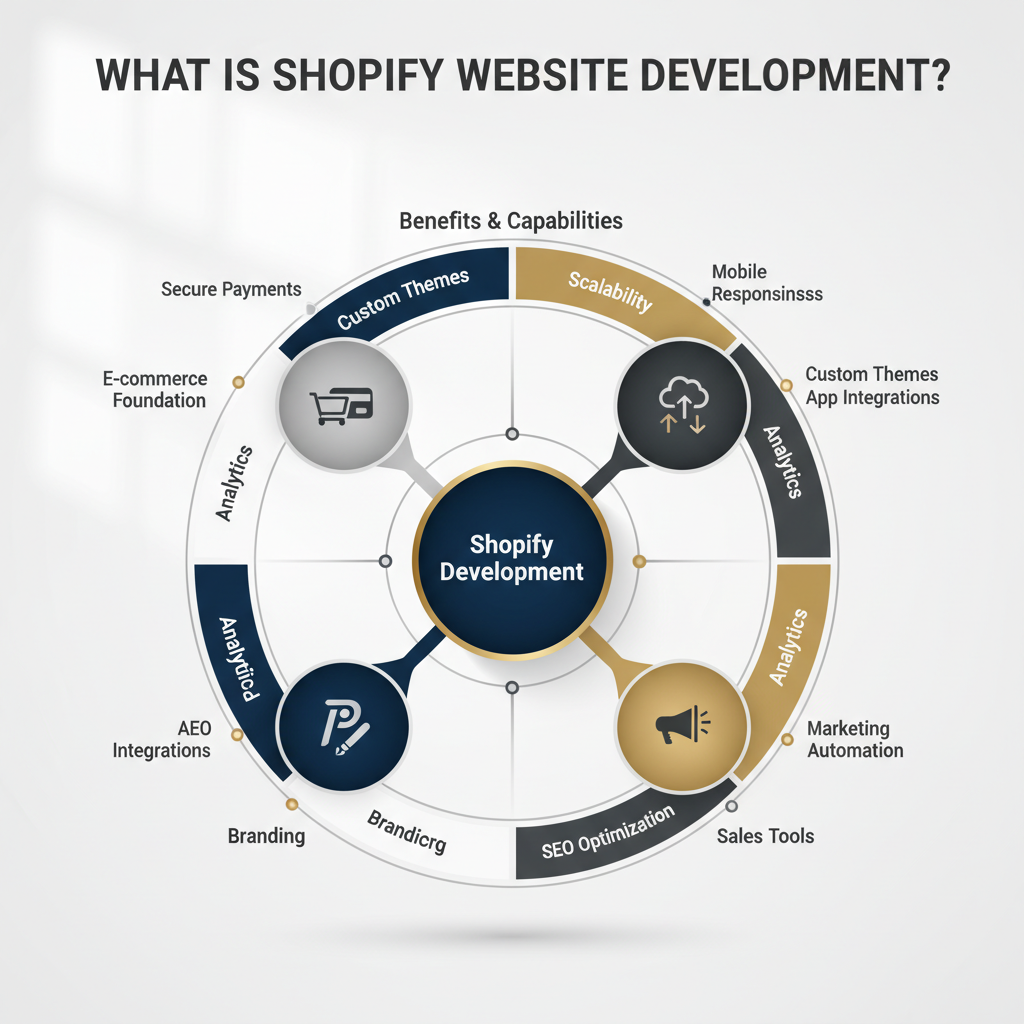 WHAT IS SHOPIFY WEBSITE DEVELOPMENT?

Benefits & Capabilities

Secure Payments

Custom Themes

Scalability

Mobile Responsinsss

E-commerce Foundation

Custom Themes App Integrations

Analytics

Analytics

Shopify Development

Analytiicd

Analytics

AEO Integrations

Marketing Automation

Branding

Brandicrg

SEO Optimization

Sales Tools